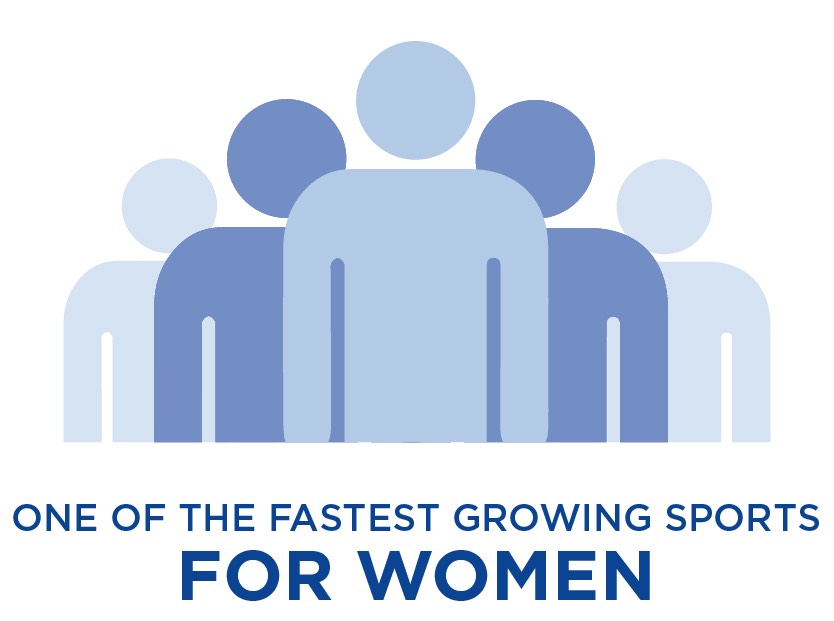 ONE OF THE FASTEST GROWING SPORTS
FOR WOMEN